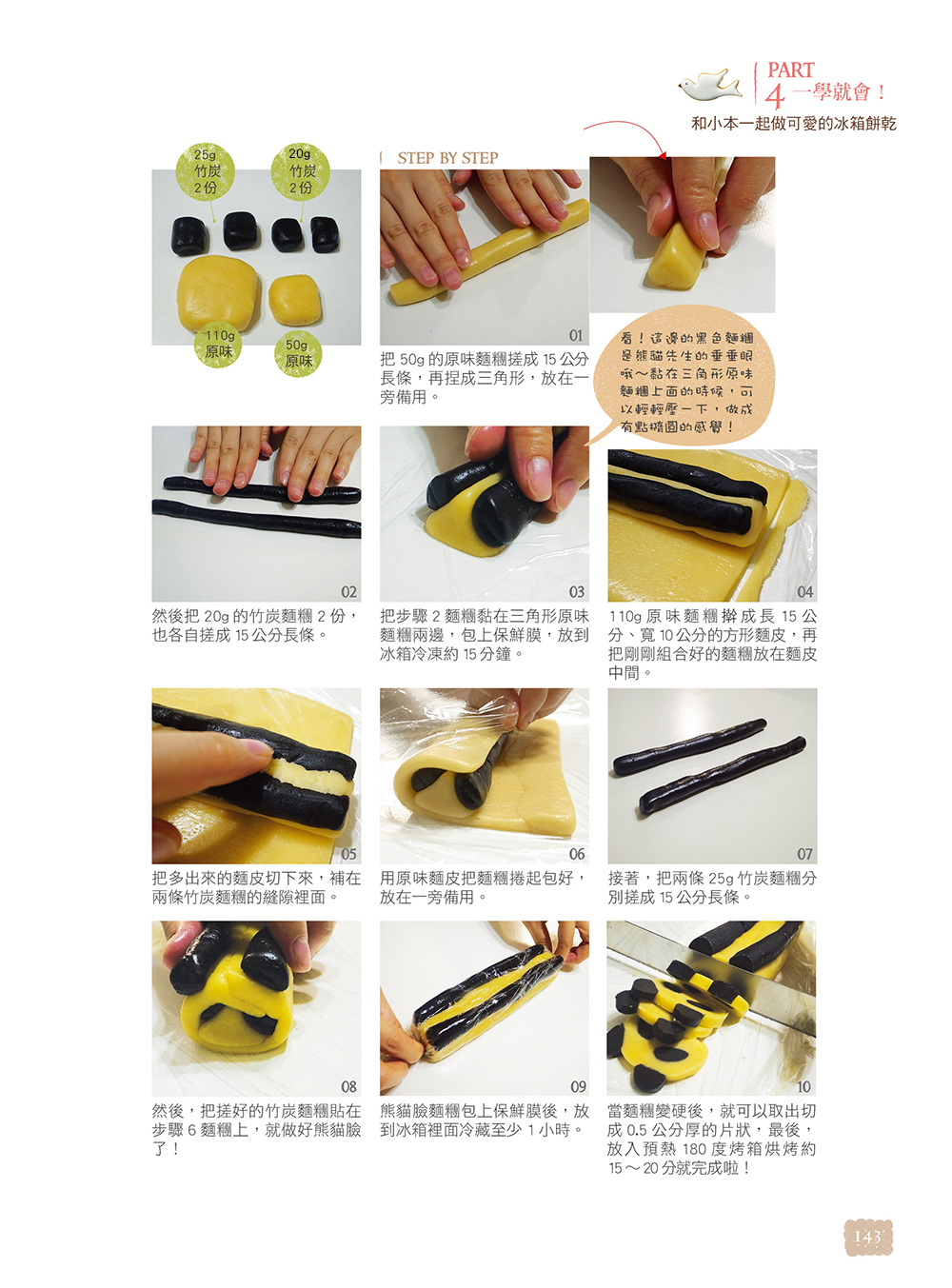 PART 4 一學就會！
和小本一起做可愛的冰箱餅乾

25g 竹炭 2份
20g 竹炭 2份
110g 原味
50g 原味

STEP BY STEP

01
把 50g 的原味麵糰搓成 15 公分長條，再捏成三角形，放在一旁備用。

看！這邊的黑色麵糰是熊貓先生的垂垂眼哦～黏在三角形原味麵糰上面的時候，可以輕輕壓一下，做成有點橢圓的感覺！

02
然後把 20g 的竹炭麵糰 2 份，也各自搓成 15 公分長條。

03
把步驟 2 麵糰黏在三角形原味麵糰兩邊，包上保鮮膜，放到冰箱冷凍約 15 分鐘。

04
110g 原味麵糰擀成長 15 公分、寬 10 公分的方形麵皮，再把剛剛組合好的麵糰放在麵皮中間。

05
把多出來的麵皮切下來，補在兩條竹炭麵糰的縫隙裡面。

06
用原味麵皮把麵糰捲起包好，放在一旁備用。

07
接著，把兩條 25g 竹炭麵糰分別搓成 15 公分長條。

08
然後，把搓好的竹炭麵糰貼在步驟 6 麵糰上，就做好熊貓臉了！

09
熊貓臉麵糰包上保鮮膜後，放到冰箱裡面冷藏至少 1 小時。

10
當麵糰變硬後，就可以取出切成 0.5 公分厚的片狀，最後，放入預熱 180 度烤箱烘烤約 15～20 分就完成啦！

143