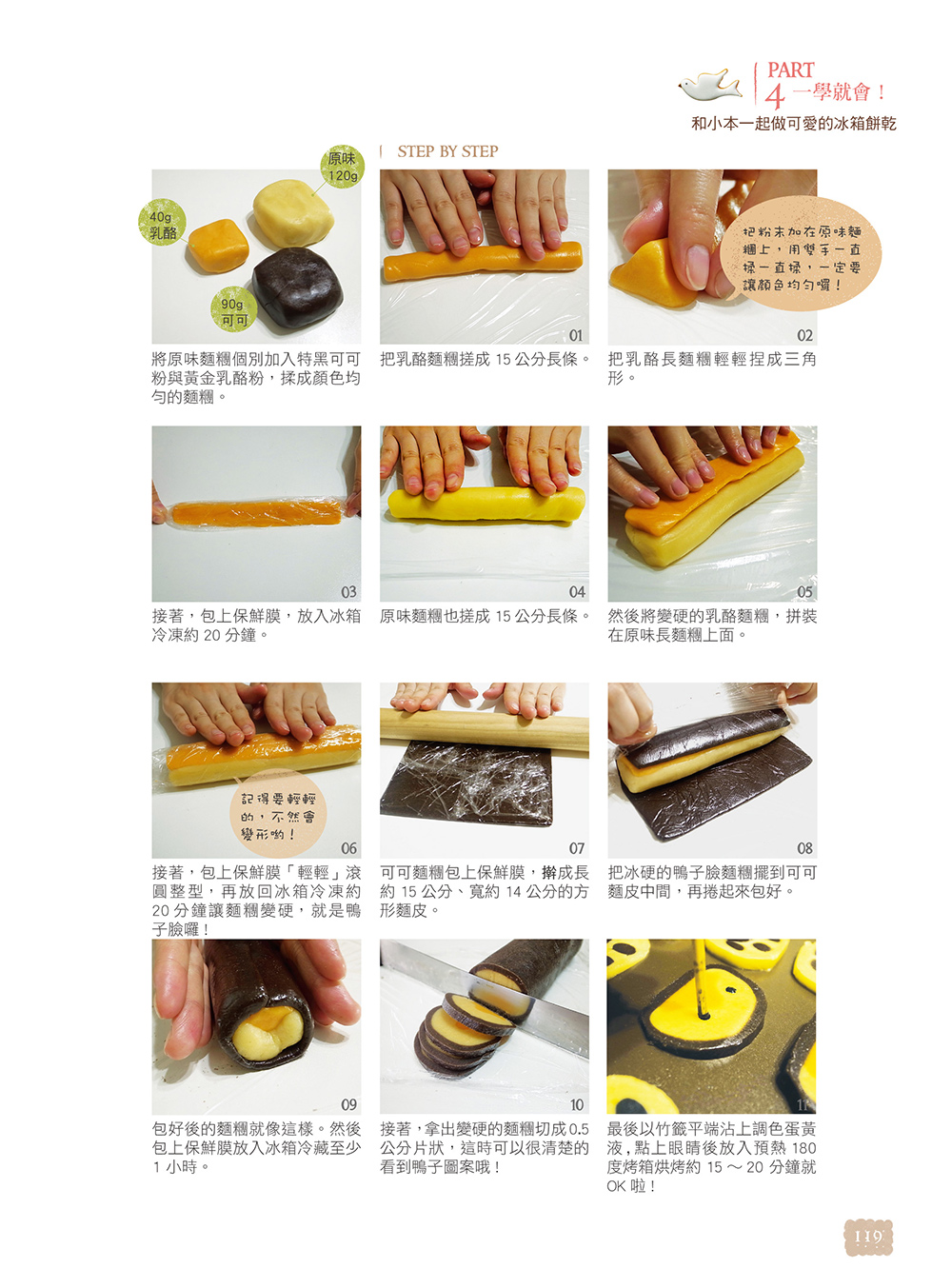 PART 4 一學就會！

和小本一起做可愛的冰箱餅乾

STEP BY STEP

原味 120g

40g 乳酪

90g 可可

將原味麵糰個別加入特黑可可粉與黃金乳酪粉，揉成顏色均勻的麵糰。

01

把乳酪麵糰搓成 15 公分長條。

把粉末加在原味麵糰上，用雙手一直揉一直揉，一定要讓顏色均勻喔！

02

把乳酪長麵糰輕輕捏成三角形。

03

接著，包上保鮮膜，放入冰箱冷凍約 20 分鐘。

04

原味麵糰也搓成 15 公分長條。

05

然後將變硬的乳酪麵糰，拼裝在原味長麵糰上面。

記得要輕輕的，不然會變形喲！

06

接著，包上保鮮膜「輕輕」滾圓整型，再放回冰箱冷凍約 20 分鐘讓麵糰變硬，就是鴨子臉囉！

07

可可麵糰包上保鮮膜，擀成長約 15 公分、寬約 14 公分的方形麵皮。

08

把冰硬的鴨子臉麵糰擺到可可麵皮中間，再捲起來包好。

09

包好後的麵糰就像這樣。然後包上保鮮膜放入冰箱冷藏至少 1 小時。

10

接著，拿出變硬的麵糰切成 0.5 公分片狀，這時可以很清楚的看到鴨子圖案哦！

11

最後以竹籤平端沾上調色蛋黃液，點上眼睛後放入預熱 180 度烤箱烘烤約 15 ～ 20 分鐘就 OK 啦！

119