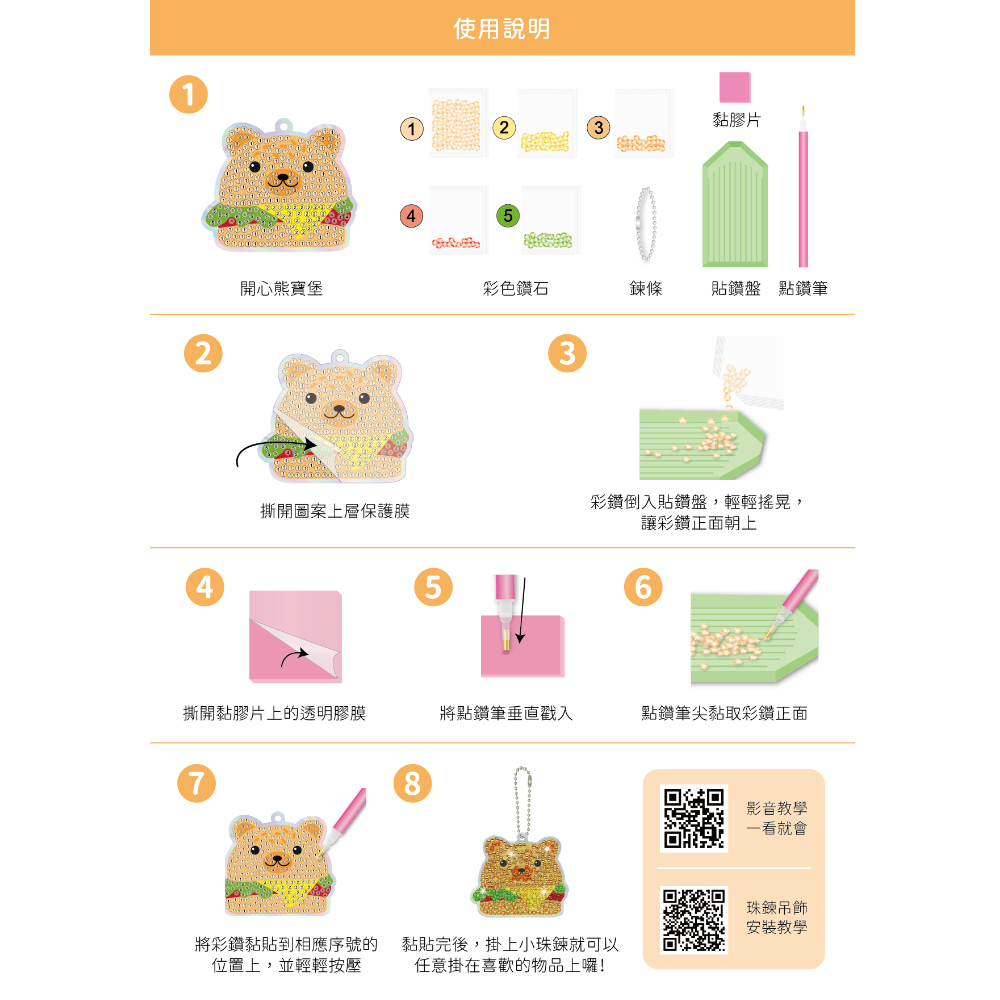 使用說明

1

1 2 3 4 5

黏膠片

開心熊寶堡

彩色鑽石

鍊條

貼鑽盤

點鑽筆

2

撕開圖案上層保護膜

3

彩鑽倒入貼鑽盤，輕輕搖晃，讓彩鑽正面朝上

4

撕開黏膠片上的透明膠膜

5

將點鑽筆垂直戳入

6

點鑽筆尖黏取彩鑽正面

7

將彩鑽黏貼到相應序號的位置上，並輕輕按壓

8

黏貼完後，掛上小珠鍊就可以任意掛在喜歡的物品上囉！

影音教學
一看就會

珠鍊吊飾
安裝教學