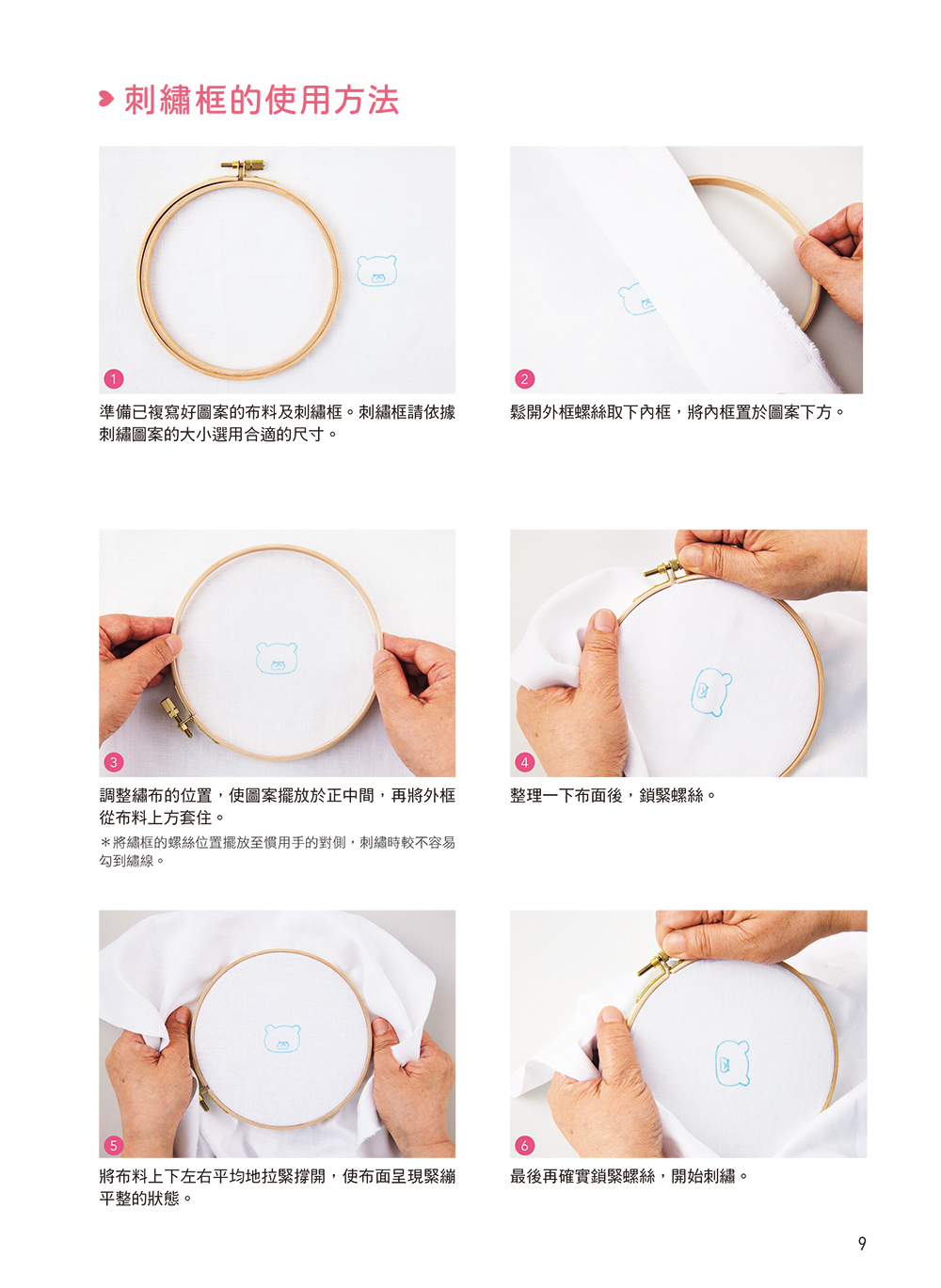 刺繡框的使用方法

1

準備已複寫好圖案的布料及刺繡框。刺繡框請依據刺繡圖案的大小選用合適的尺寸。

2

鬆開外框螺絲取下內框，將內框置於圖案下方。

3

調整繡布的位置，使圖案擺放於正中間，再將外框從布料上方套住。

＊將繡框的螺絲位置擺放至慣用手的對側，刺繡時較不容易勾到繡線。

4

整理一下布面後，鎖緊螺絲。

5

將布料上下左右平均地拉緊撐開，使布面呈現緊繃平整的狀態。

6

最後再確實鎖緊螺絲，開始刺繡。

9