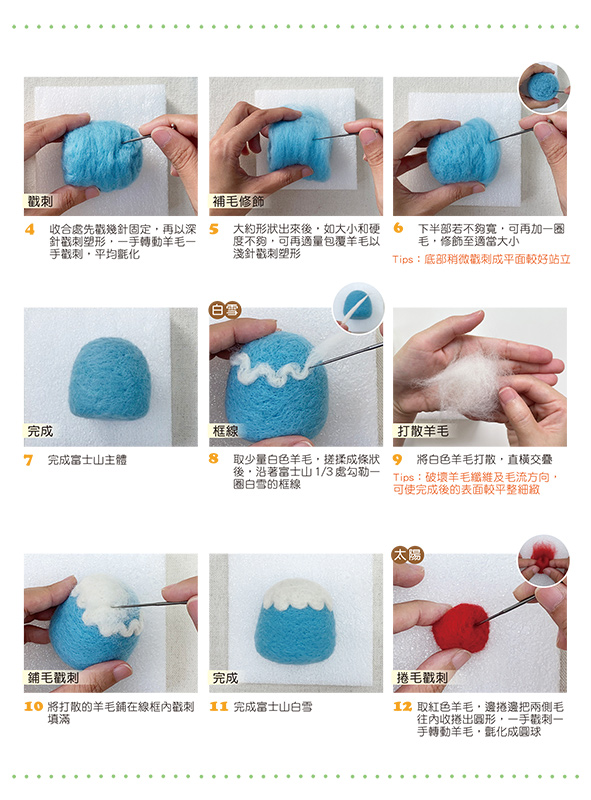 戳刺

4 收合處先戳幾針固定，再以深針戳刺塑形，一手轉動羊毛一手戳刺，平均氈化

補毛修飾

5 大約形狀出來後，如大小和硬度不夠，可再適量包覆羊毛以淺針戳刺塑形

6 下半部若不夠寬，可再加一圈毛，修飾至適當大小

Tips：底部稍微戳刺成平面較好站立

完成

7 完成富士山主體

白雪

框線

8 取少量白色羊毛，搓揉成條狀後，沿著富士山 1/3 處勾勒一圈白雪的框線

打散羊毛

9 將白色羊毛打散，直橫交疊

Tips：破壞羊毛纖維及毛流方向，可使完成後的表面較平整細緻

鋪毛戳刺

10 將打散的羊毛鋪在線框內戳刺填滿

完成

11 完成富士山白雪

太陽

捲毛戳刺

12 取紅色羊毛，邊捲邊把兩側毛往內收捲出圓形，一手戳刺一手轉動羊毛，氈化成圓球