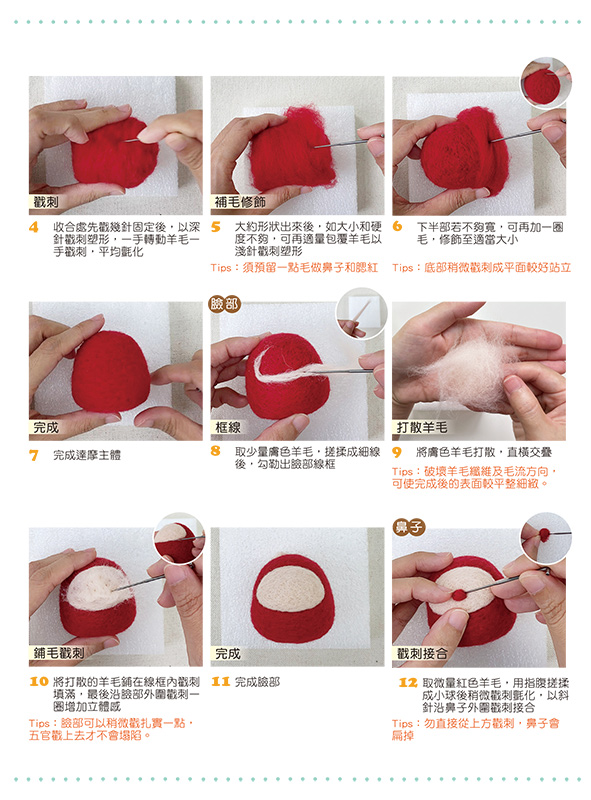 戳刺

4 收合處先戳幾針固定後，以深針戳刺塑形，一手轉動羊毛一手戳刺，平均氈化

補毛修飾

5 大約形狀出來後，如大小和硬度不夠，可再適量包覆羊毛以淺針戳刺塑形

Tips：須預留一點毛做鼻子和腮紅

6 下半部若不夠寬，可再加一圈毛，修飾至適當大小

Tips：底部稍微戳刺成平面較好站立

完成

7 完成達摩主體

臉部

框線

8 取少量膚色羊毛，搓揉成細線後，勾勒出臉部線框

打散羊毛

9 將膚色羊毛打散，直橫交疊

Tips：破壞羊毛纖維及毛流方向，可使完成後的表面較平整細緻。

鋪毛戳刺

10 將打散的羊毛鋪在線框內戳刺填滿，最後沿臉部外圍戳刺一圈增加立體感

Tips：臉部可以稍微戳扎實一點，五官戳上去才不會塌陷。

完成

11 完成臉部

鼻子

戳刺接合

12 取微量紅色羊毛，用指腹搓揉成小球後稍微戳刺氈化，以斜針沿鼻子外圍戳刺接合

Tips：勿直接從上方戳刺，鼻子會扁掉